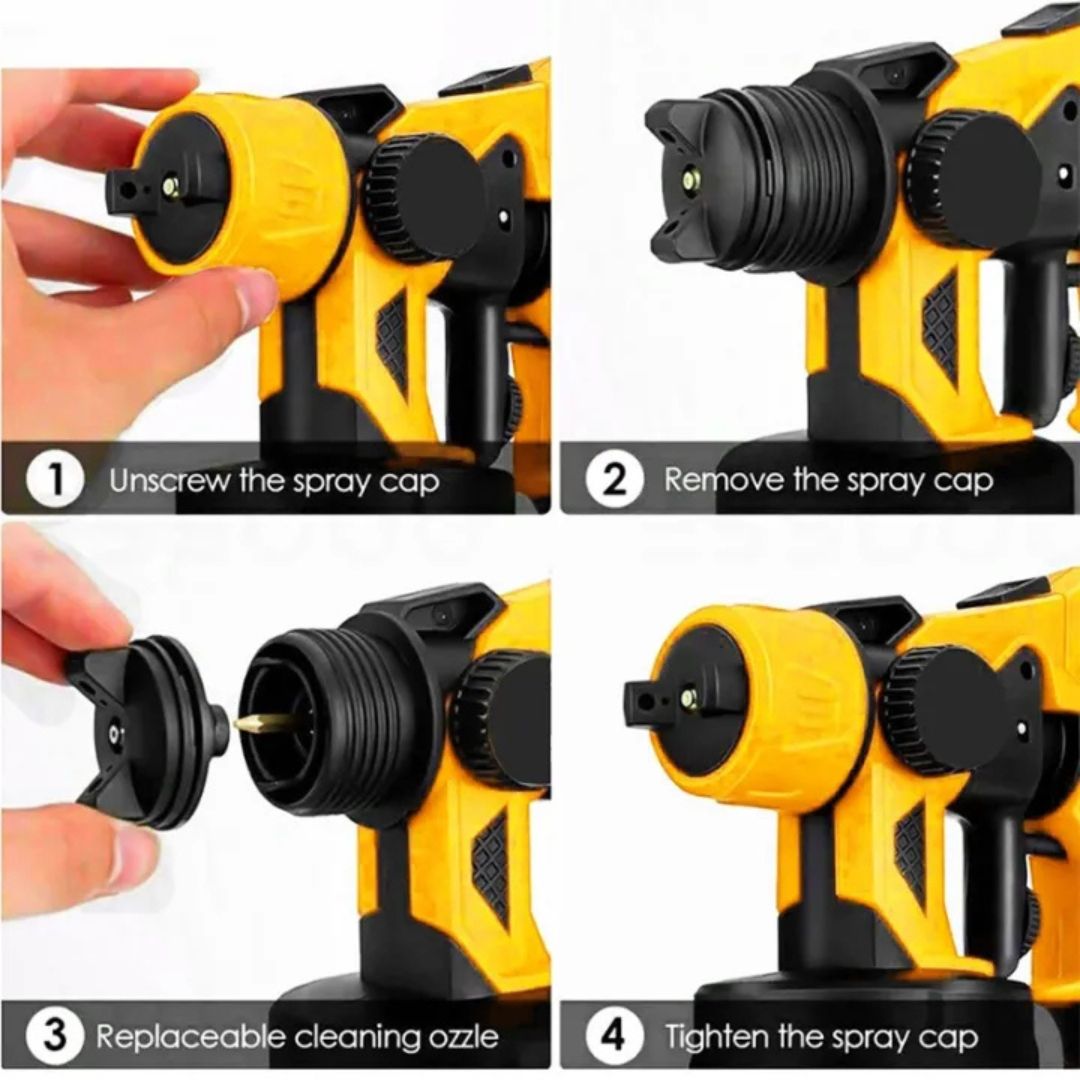 1 Unscrew the spray cap

2 Remove the spray cap

3 Replaceable cleaning ozzle

4 Tighten the spray cap